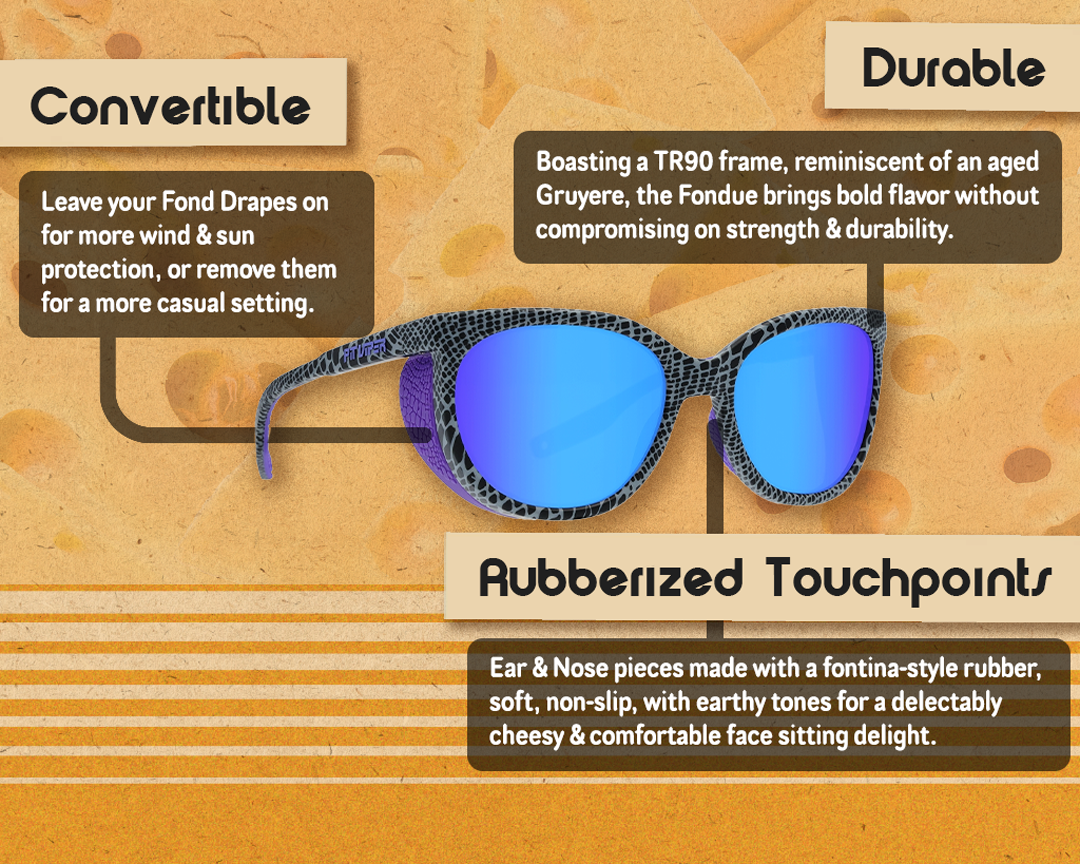 Convertible

Leave your Fond Drapes on for more wind & sun protection, or remove them for a more casual setting.

Durable

Boasting a TR90 frame, reminiscent of an aged Gruyere, the Fondue brings bold flavor without compromising on strength & durability.

Rubberized Touchpoints

Ear & Nose pieces made with a fontina-style rubber, soft, non-slip, with earthy tones for a delectably cheesy & comfortable face sitting delight.