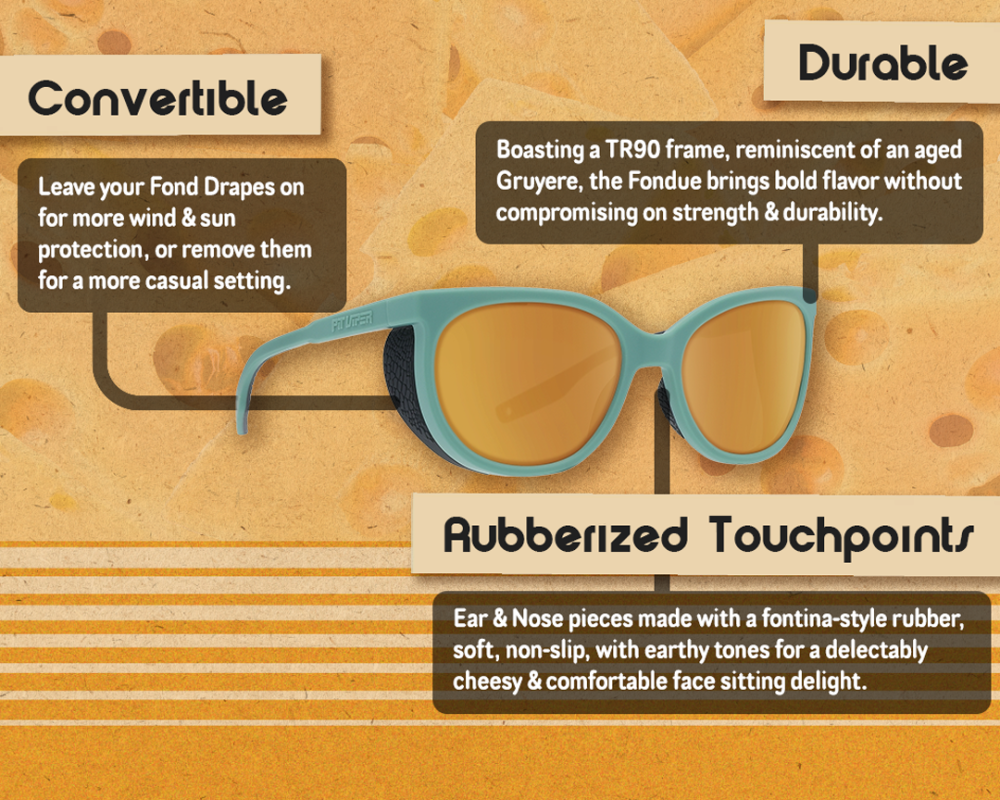 Convertible

Leave your Fond Drapes on for more wind & sun protection, or remove them for a more casual setting.

Durable

Boasting a TR90 frame, reminiscent of an aged Gruyere, the Fondue brings bold flavor without compromising on strength & durability.

PIT VIPER

Rubberized Touchpoints

Ear & Nose pieces made with a fontina-style rubber, soft, non-slip, with earthy tones for a delectably cheesy & comfortable face sitting delight.